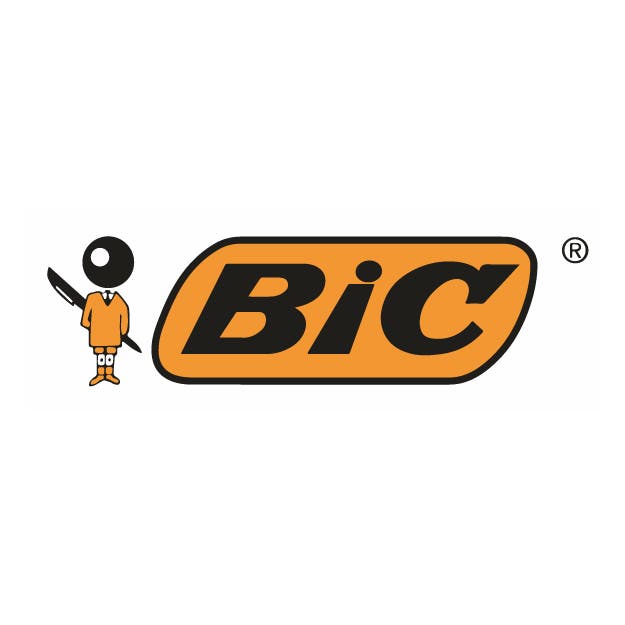 BiC ®