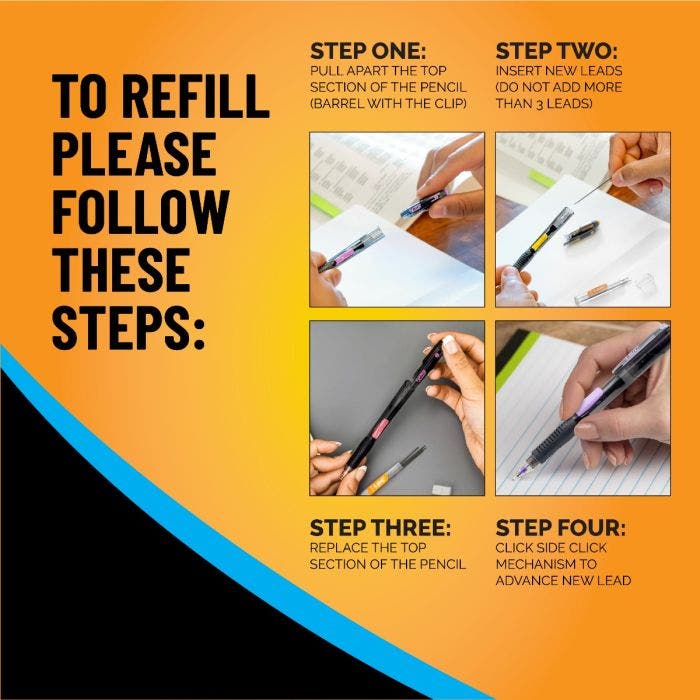 TO REFILL PLEASE FOLLOW THESE STEPS:

STEP ONE:
PULL APART THE TOP SECTION OF THE PENCIL (BARREL WITH THE CLIP)

STEP TWO:
INSERT NEW LEADS (DO NOT ADD MORE THAN 3 LEADS)

STEP THREE:
REPLACE THE TOP SECTION OF THE PENCIL

STEP FOUR:
CLICK SIDE CLICK MECHANISM TO ADVANCE NEW LEAD